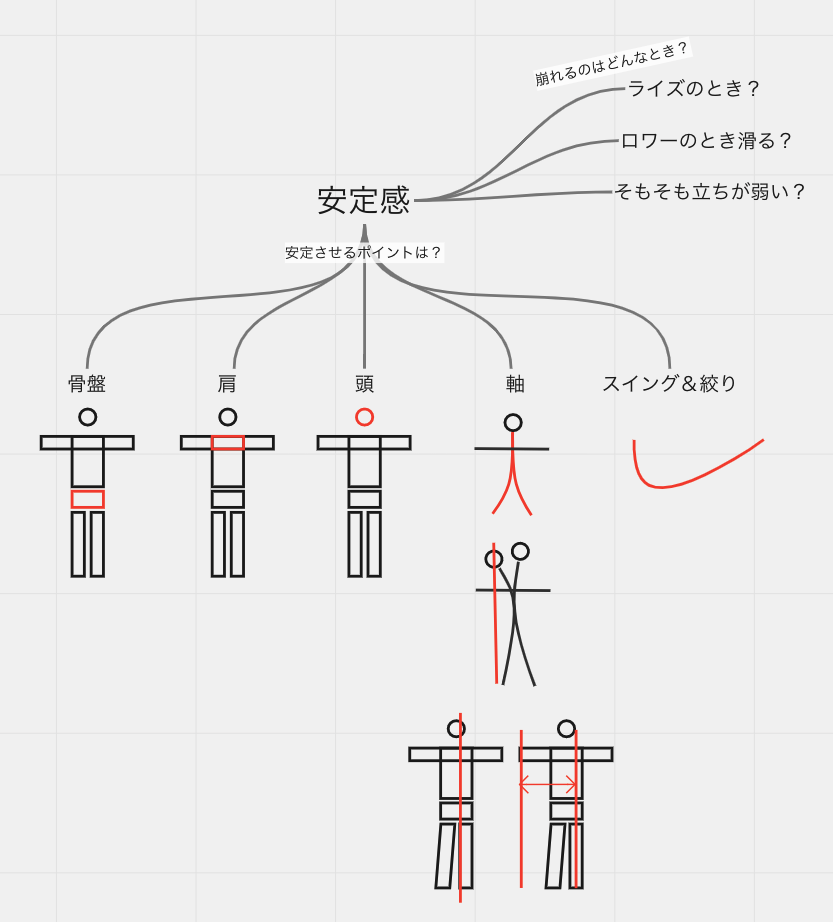 崩れるのはどんなとき？
ライズのとき？
ロワーのとき滑る？
そもそも立ちが弱い？
安定感
安定させるポイントは？
骨盤
肩
頭
軸
スイング＆絞り